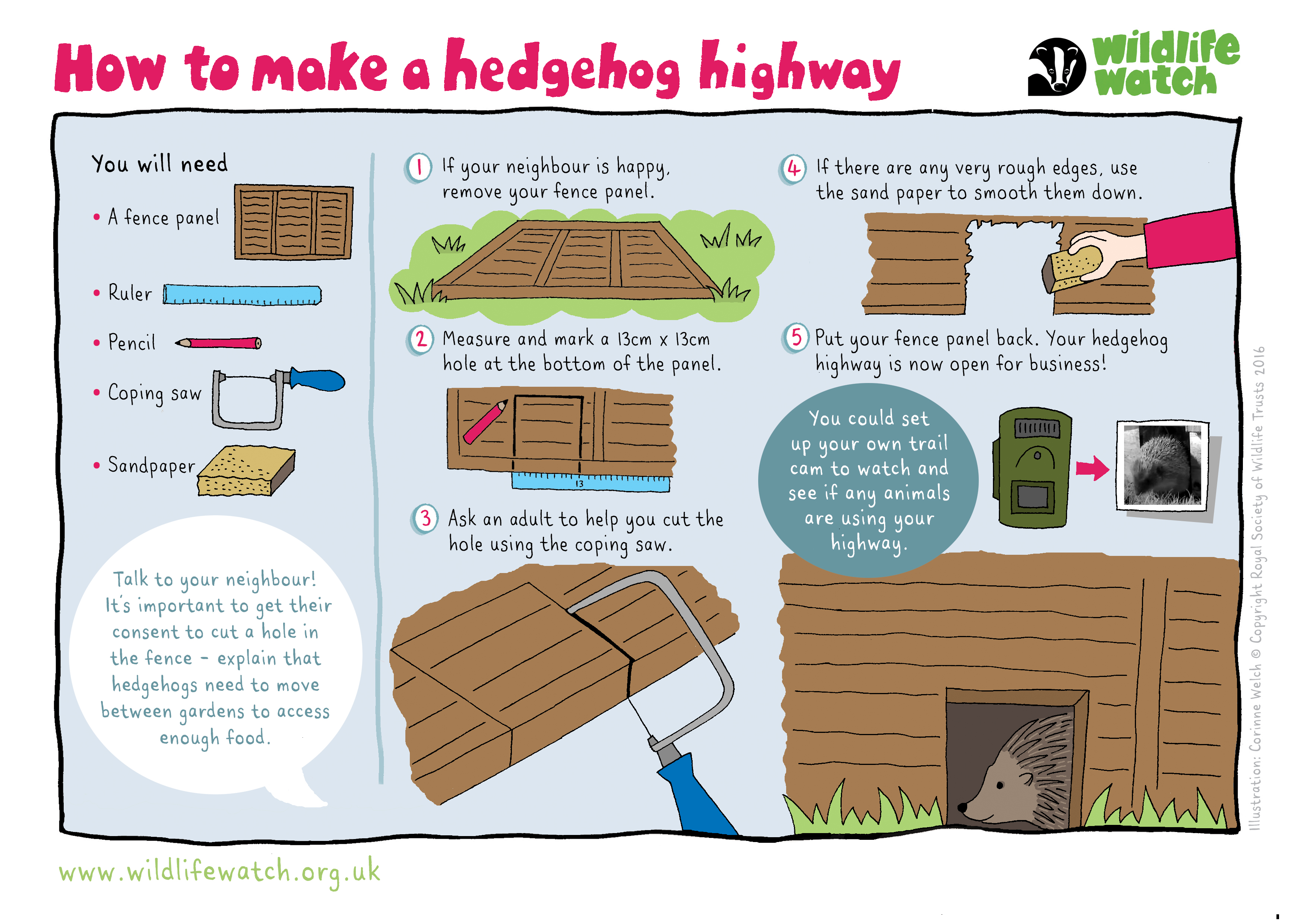 How to make a hedgehog highway

wildlife watch

You will need

• A fence panel

• Ruler

• Pencil

• Coping saw

• Sandpaper

Talk to your neighbour! It's important to get their consent to cut a hole in the fence - explain that hedgehogs need to move between gardens to access enough food.

1 If your neighbour is happy, remove your fence panel.

2 Measure and mark a 13cm x 13cm hole at the bottom of the panel.

13

3 Ask an adult to help you cut the hole using the coping saw.

4 If there are any very rough edges, use the sand paper to smooth them down.

5 Put your fence panel back. Your hedgehog highway is now open for business!

You could set up your own trail cam to watch and see if any animals are using your highway.

Illustration: Corinne Welch © Copyright Royal Society of Wildlife Trusts 2016

www.wildlifewatch.org.uk